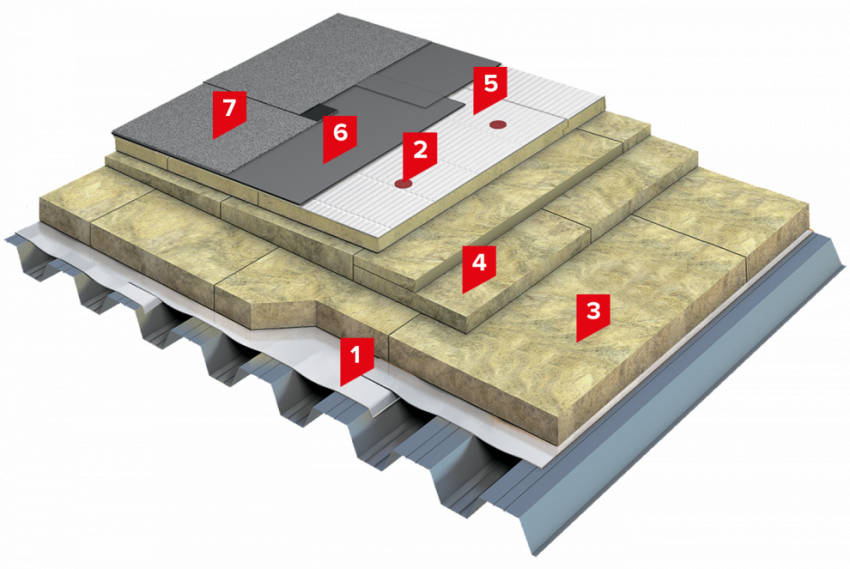 7
6
5
2
4
3
1