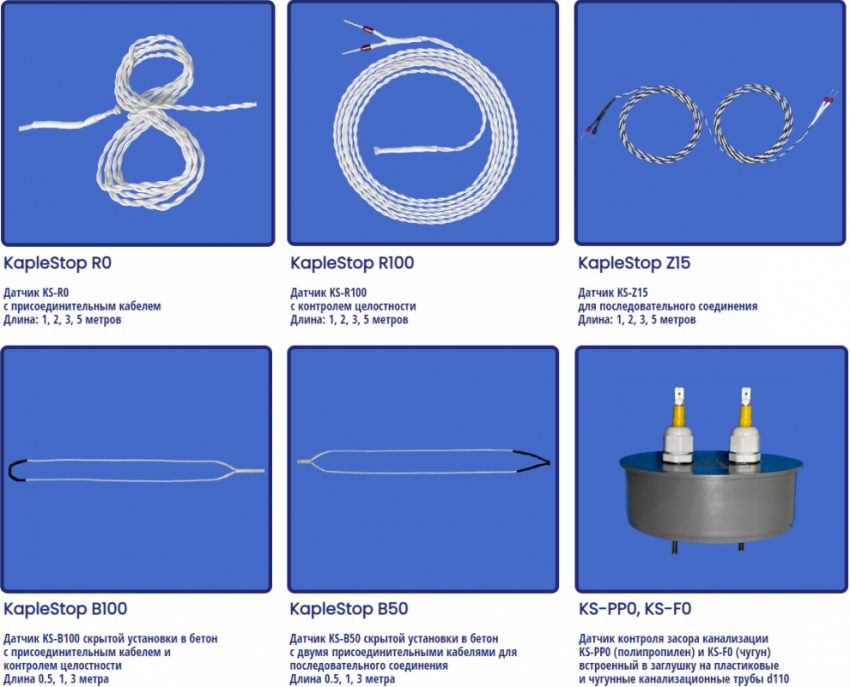 KapleStop R0

Датчик KS-R0
с присоединительным кабелем
Длина: 1, 2, 3, 5 метров

KapleStop R100

Датчик KS-R100
с контролем целостности
Длина: 1, 2, 3, 5 метров

KapleStop Z15

Датчик KS-Z15
для последовательного соединения
Длина: 1, 2, 3, 5 метров

KapleStop B100

Датчик KS-B100 скрытой установки в бетон
с присоединительным кабелем и
контролем целостности
Длина 0.5, 1, 3 метра

KapleStop B50

Датчик KS-B50 скрытой установки в бетон
с двумя присоединительными кабелями для
последовательного соединения
Длина 0.5, 1, 3 метра

KS-PP0, KS-F0

Датчик контроля засора канализации
KS-PP0 (полипропилен) и KS-F0 (чугун)
встроенный в заглушку на пластиковые
и чугунные канализационные трубы d110